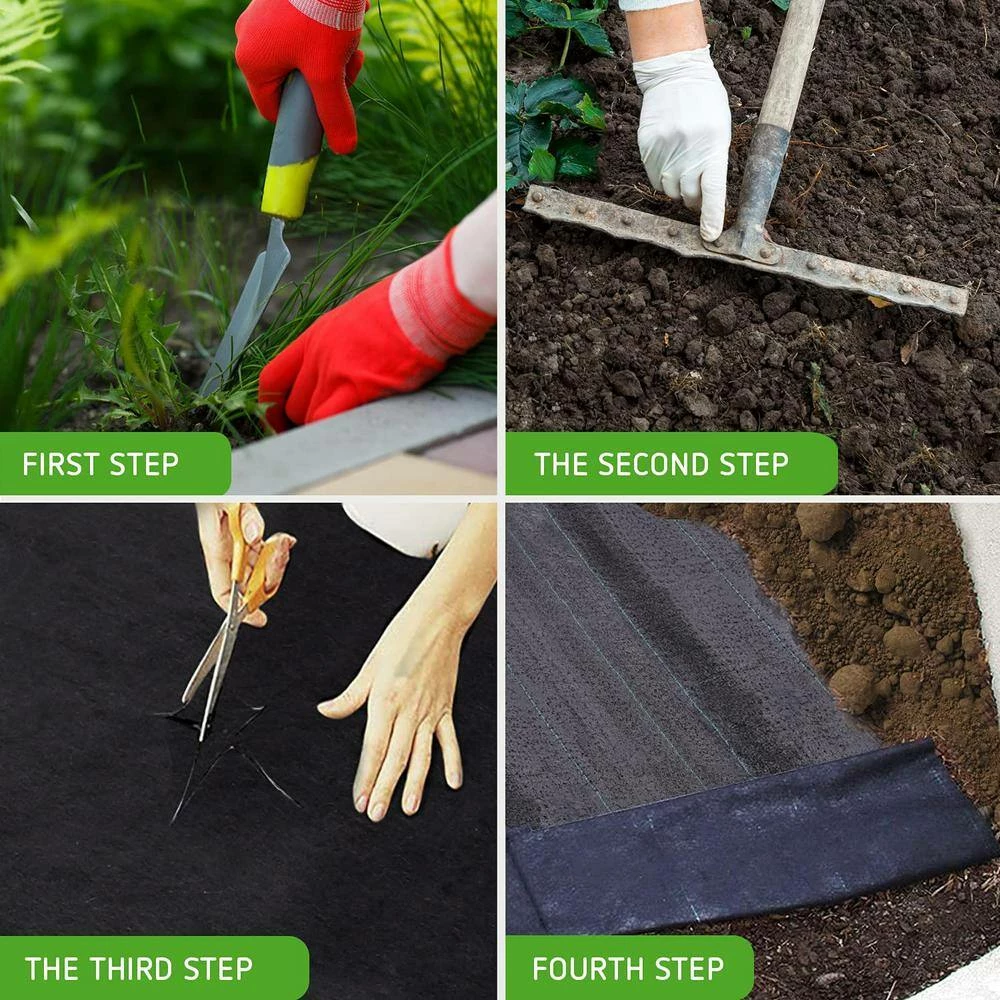 FIRST STEP

THE SECOND STEP

THE THIRD STEP

FOURTH STEP