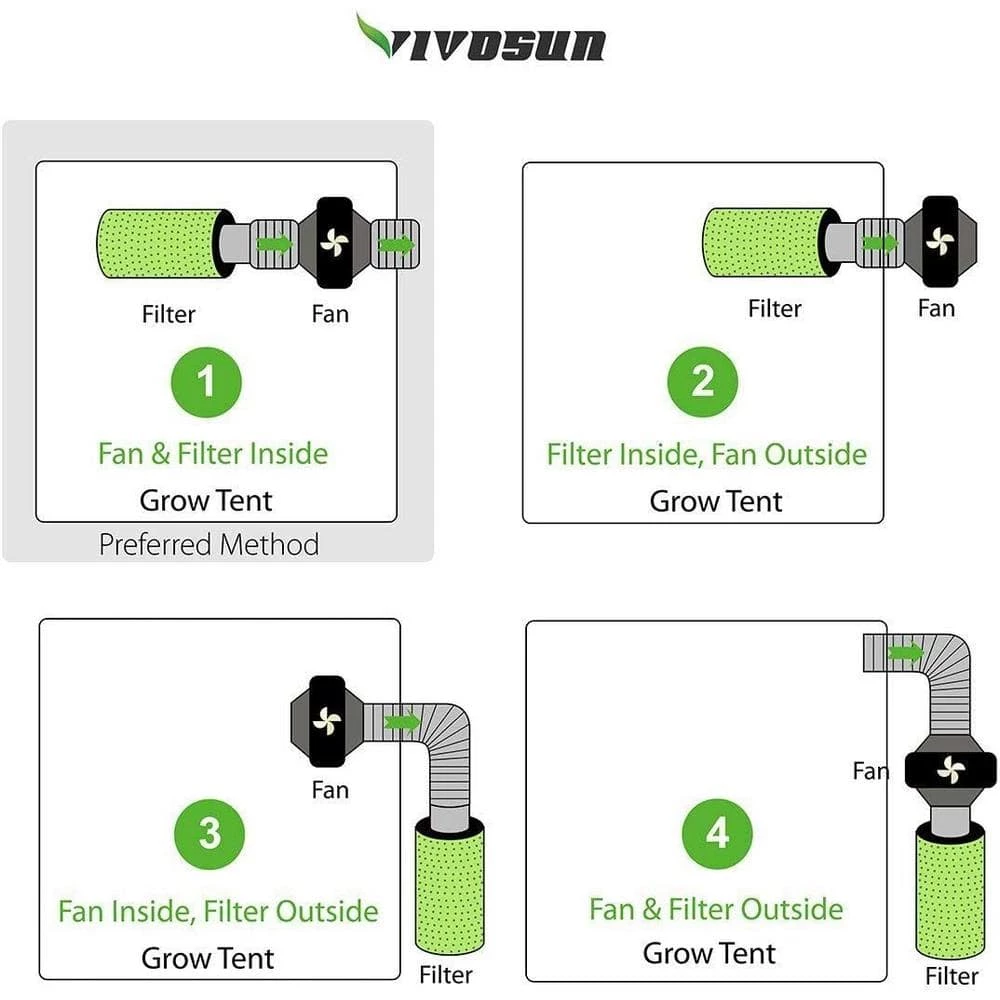 VIVOSUN

Filter
Fan
1
Fan & Filter Inside
Grow Tent
Preferred Method

Filter
Fan
2
Filter Inside, Fan Outside
Grow Tent

Fan
3
Fan Inside, Filter Outside
Grow Tent
Filter

Fan
4
Fan & Filter Outside
Grow Tent
Filter